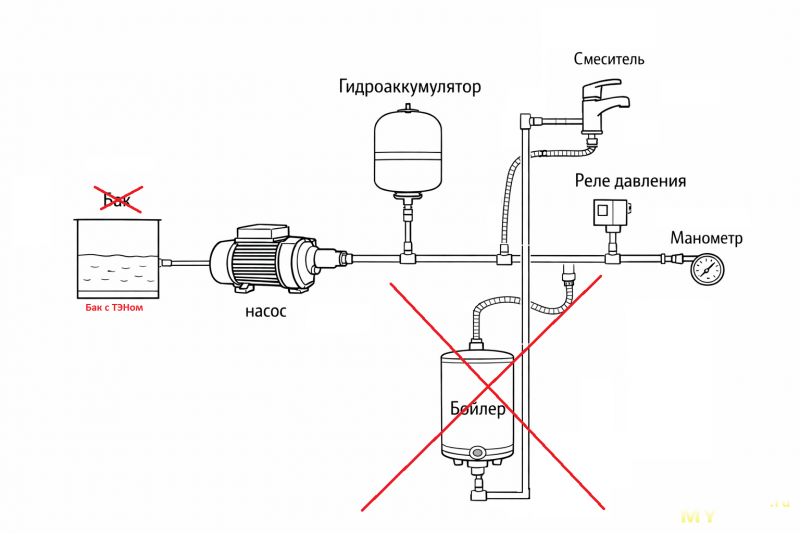 Смеситель

Гидроаккумулятор

Реле давления

Бак

Манометр

Бак с ТЭНом

насос

Бойлер

MY .ru