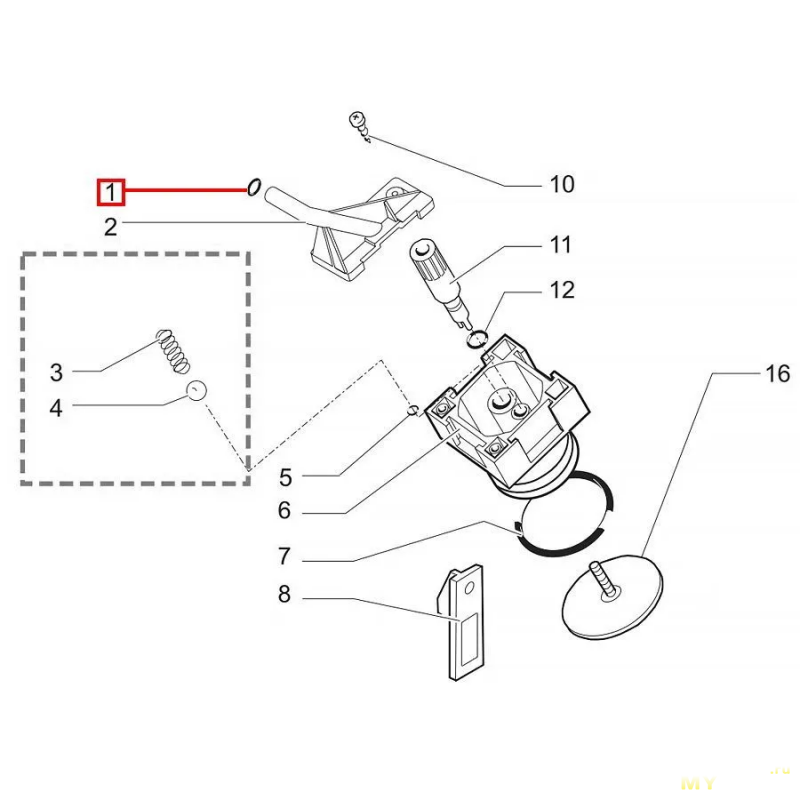 1
2
3
4
5
6
7
8
10
11
12
16
MY .ru