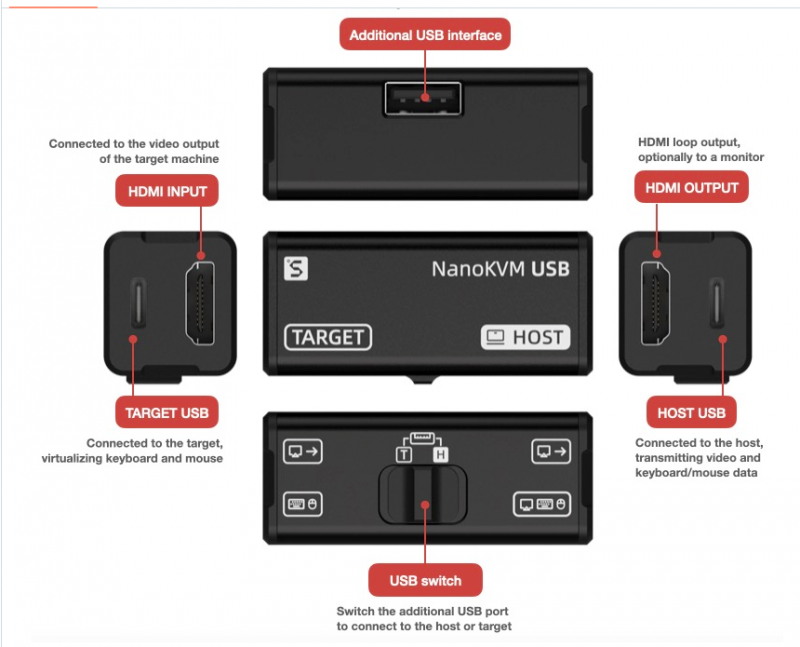 Additional USB interface

Connected to the video output of the target machine

HDMI INPUT

HDMI loop output, optionally to a monitor

HDMI OUTPUT

S

NanoKVM USB

TARGET

HOST

TARGET USB

Connected to the target, virtualizing keyboard and mouse

HOST USB

Connected to the host, transmitting video and keyboard/mouse data

T

H

USB switch

Switch the additional USB port to connect to the host or target