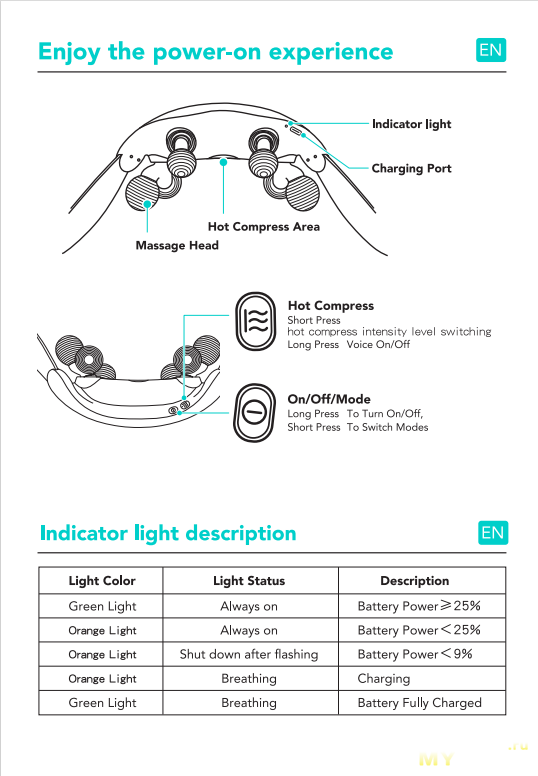 Enjoy the power-on experience

EN

Indicator light

Charging Port

Hot Compress Area

Massage Head

Hot Compress
Short Press
hot compress intensity level switching
Long Press Voice On/Off

On/Off/Mode
Long Press To Turn On/Off,
Short Press To Switch Modes

Indicator light description

EN

| Light Color | Light Status | Description |
|---|---|---|
| Green Light | Always on | Battery Power≥25% |
| Orange Light | Always on | Battery Power<25% |
| Orange Light | Shut down after flashing | Battery Power<9% |
| Orange Light | Breathing | Charging |
| Green Light | Breathing | Battery Fully Charged |

MY .ru