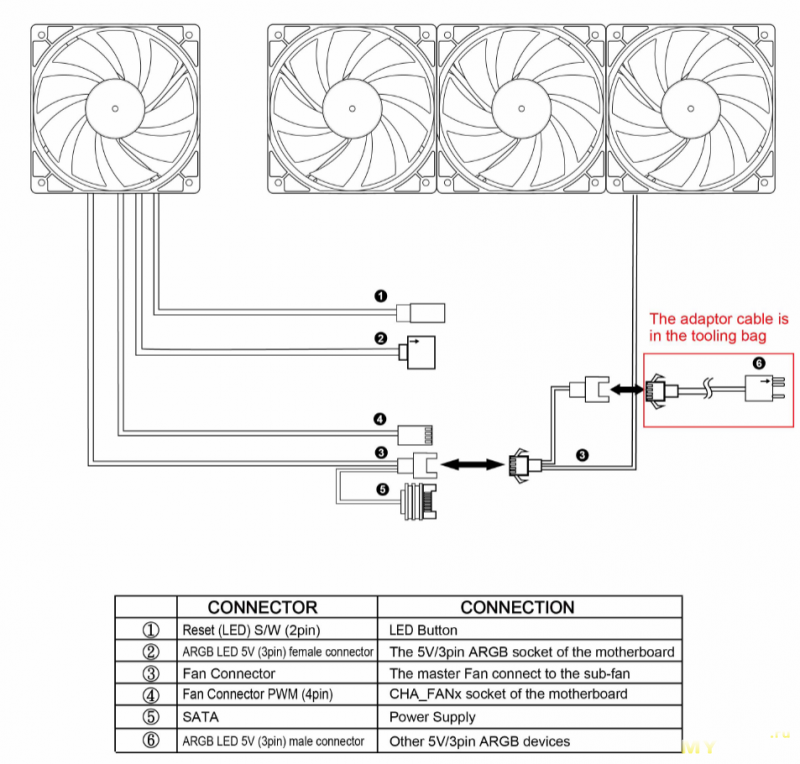 ❶

❷

The adaptor cable is in the tooling bag

❻

❹

❸

❸

❺

| | CONNECTOR | CONNECTION |
|---|---|---|
| ① | Reset (LED) S/W (2pin) | LED Button |
| ② | ARGB LED 5V (3pin) female connector | The 5V/3pin ARGB socket of the motherboard |
| ③ | Fan Connector | The master Fan connect to the sub-fan |
| ④ | Fan Connector PWM (4pin) | CHA_FANx socket of the motherboard |
| ⑤ | SATA | Power Supply |
| ⑥ | ARGB LED 5V (3pin) male connector | Other 5V/3pin ARGB devices |

MY .ru