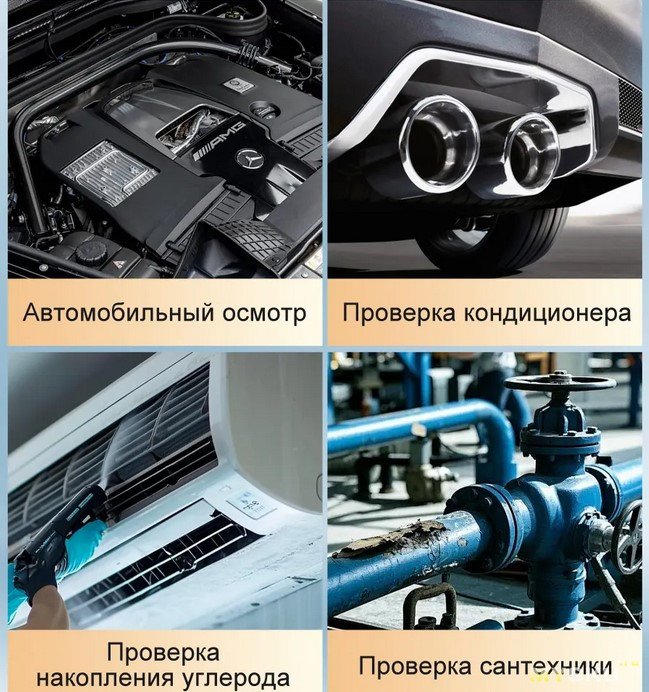 AMG

Автомобильный осмотр

Проверка кондиционера

Проверка накопления углерода

Проверка сантехники