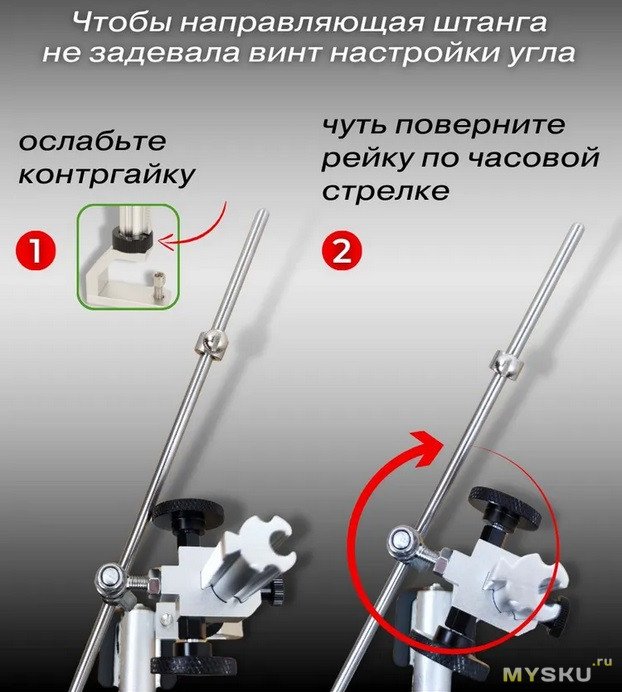 Чтобы направляющая штанга не задевала винт настройки угла

ослабьте контргайку

1

чуть поверните рейку по часовой стрелке

2

MYSKU.ru