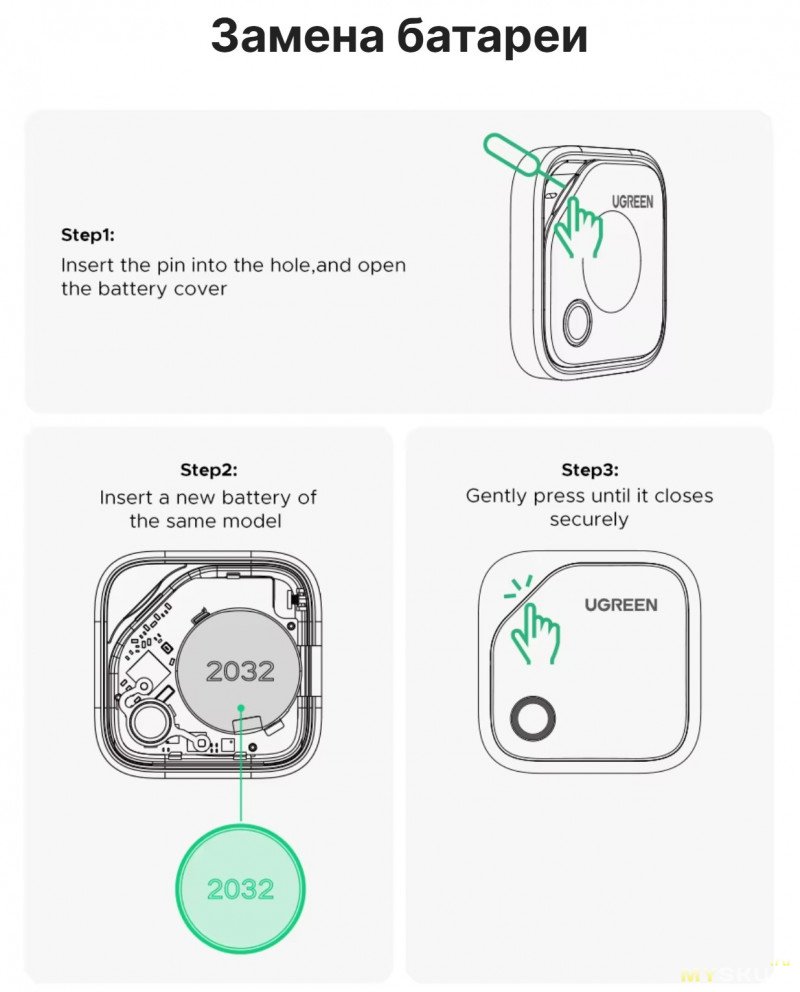 Замена батареи

Step1:
Insert the pin into the hole,and open the battery cover

UGREEN

Step2:
Insert a new battery of the same model

2032

2032

Step3:
Gently press until it closes securely

UGREEN

MYSKU