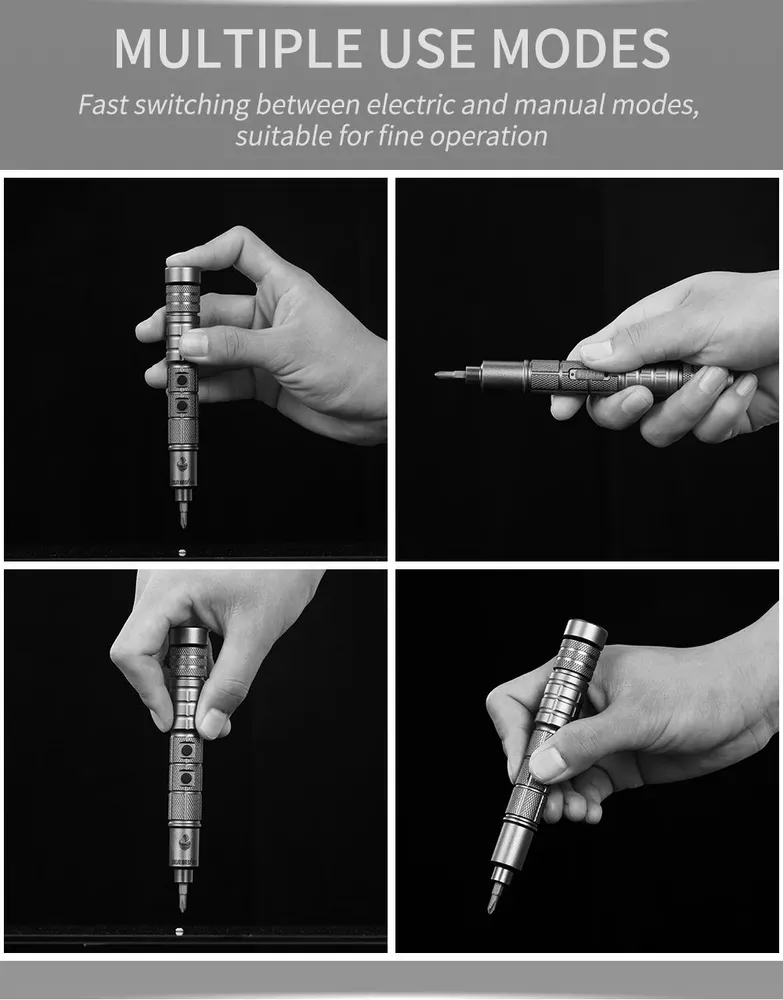 MULTIPLE USE MODES

Fast switching between electric and manual modes, suitable for fine operation