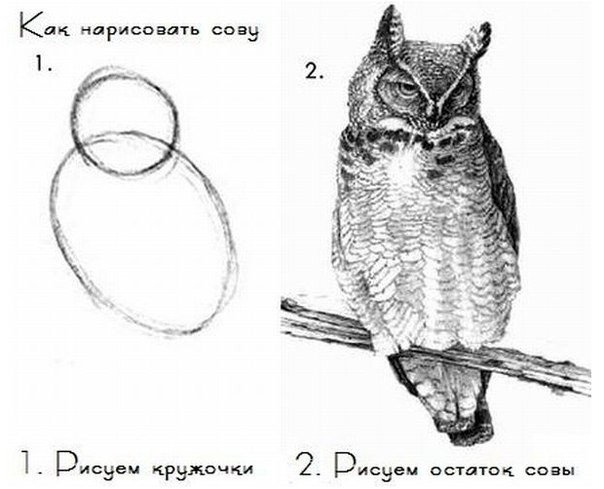 Как нарисовать сову

1.

2.

1. Рисуем кружочки

2. Рисуем остаток совы