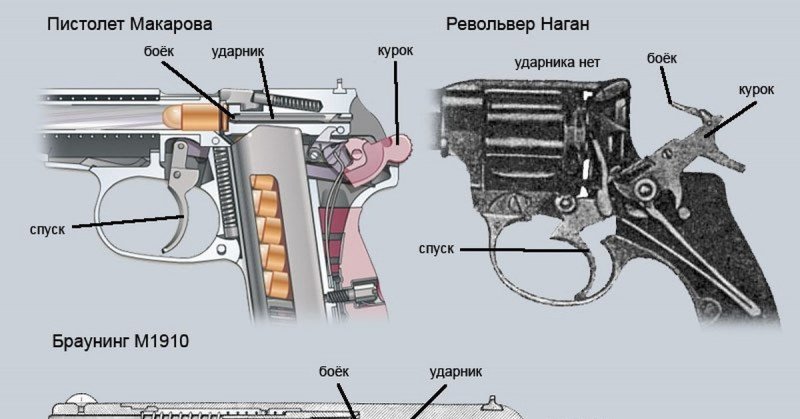 Пистолет Макарова

боёк

ударник

курок

спуск

Револьвер Наган

ударника нет

боёк

курок

спуск

Браунинг М1910

боёк

ударник