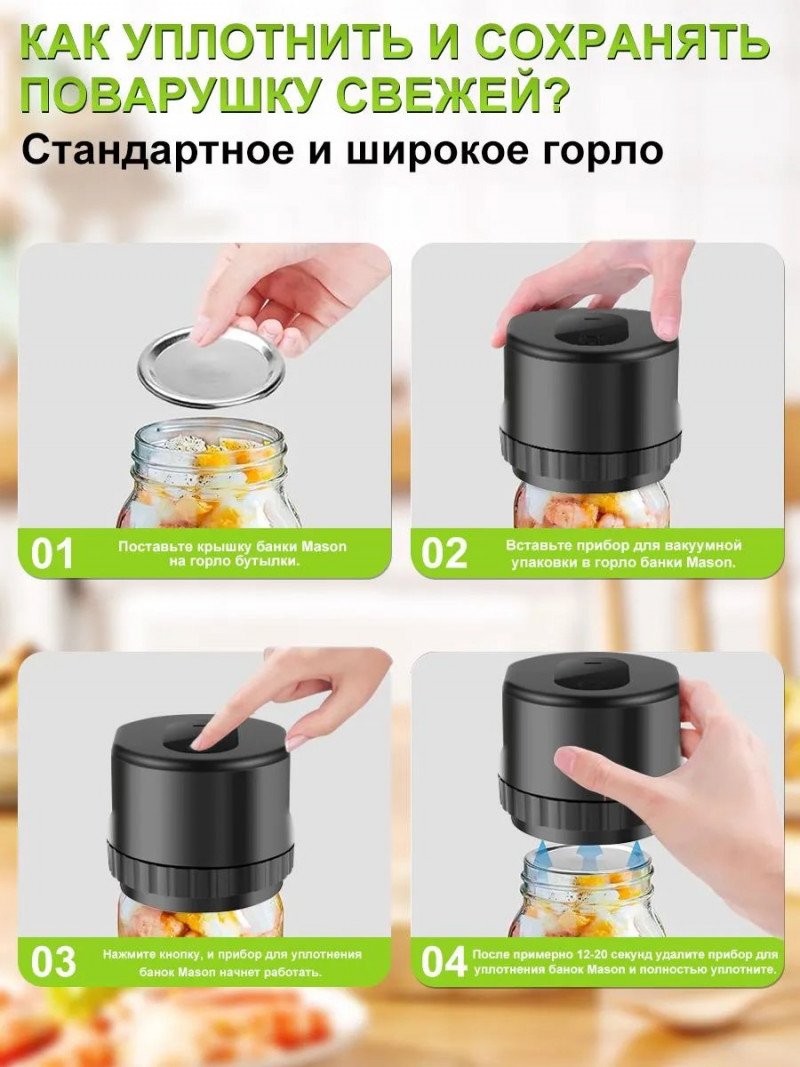 КАК УПЛОТНИТЬ И СОХРАНЯТЬ ПОВАРУШКУ СВЕЖЕЙ?
Стандартное и широкое горло

01 Поставьте крышку банки Mason на горло бутылки.

02 Вставьте прибор для вакуумной упаковки в горло банки Mason.

03 Нажмите кнопку, и прибор для уплотнения банок Mason начнет работать.

04 После примерно 12-20 секунд удалите прибор для уплотнения банок Mason и полностью уплотните.